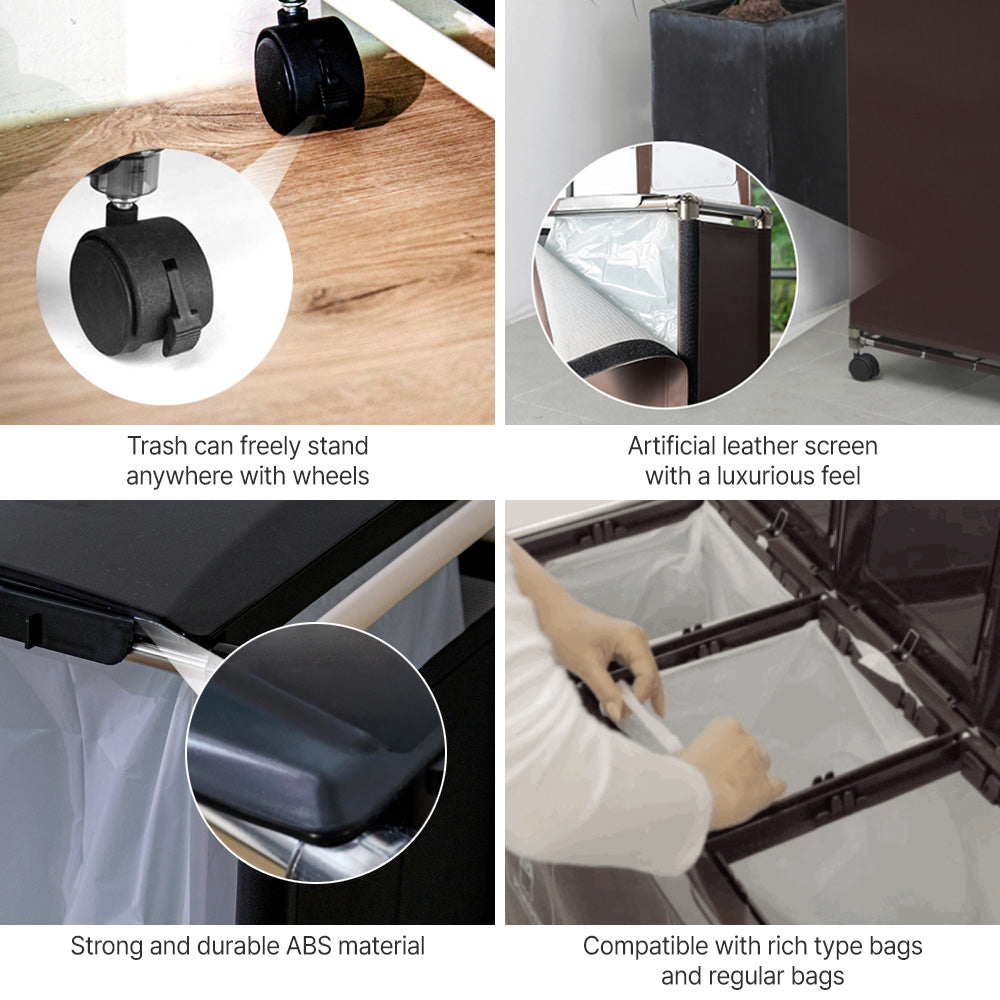 Trash can freely stand anywhere with wheels

Artificial leather screen with a luxurious feel

Strong and durable ABS material

Compatible with rich type bags and regular bags